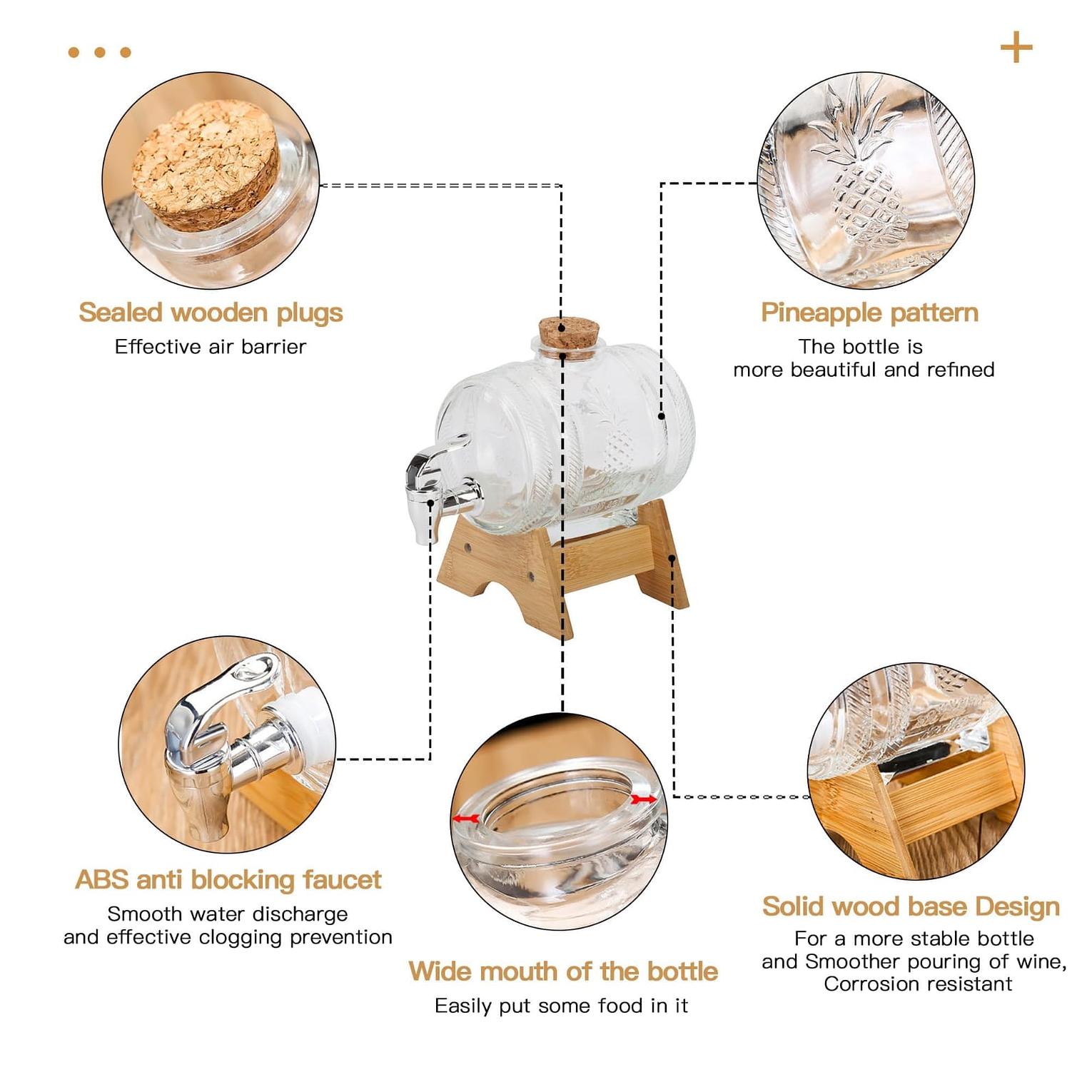 Sealed wooden plugs
Effective air barrier

Pineapple pattern
The bottle is
more beautiful and refined

ABS anti blocking faucet
Smooth water discharge
and effective clogging prevention

Wide mouth of the bottle
Easily put some food in it

Solid wood base Design
For a more stable bottle
and Smoother pouring of wine,
Corrosion resistant